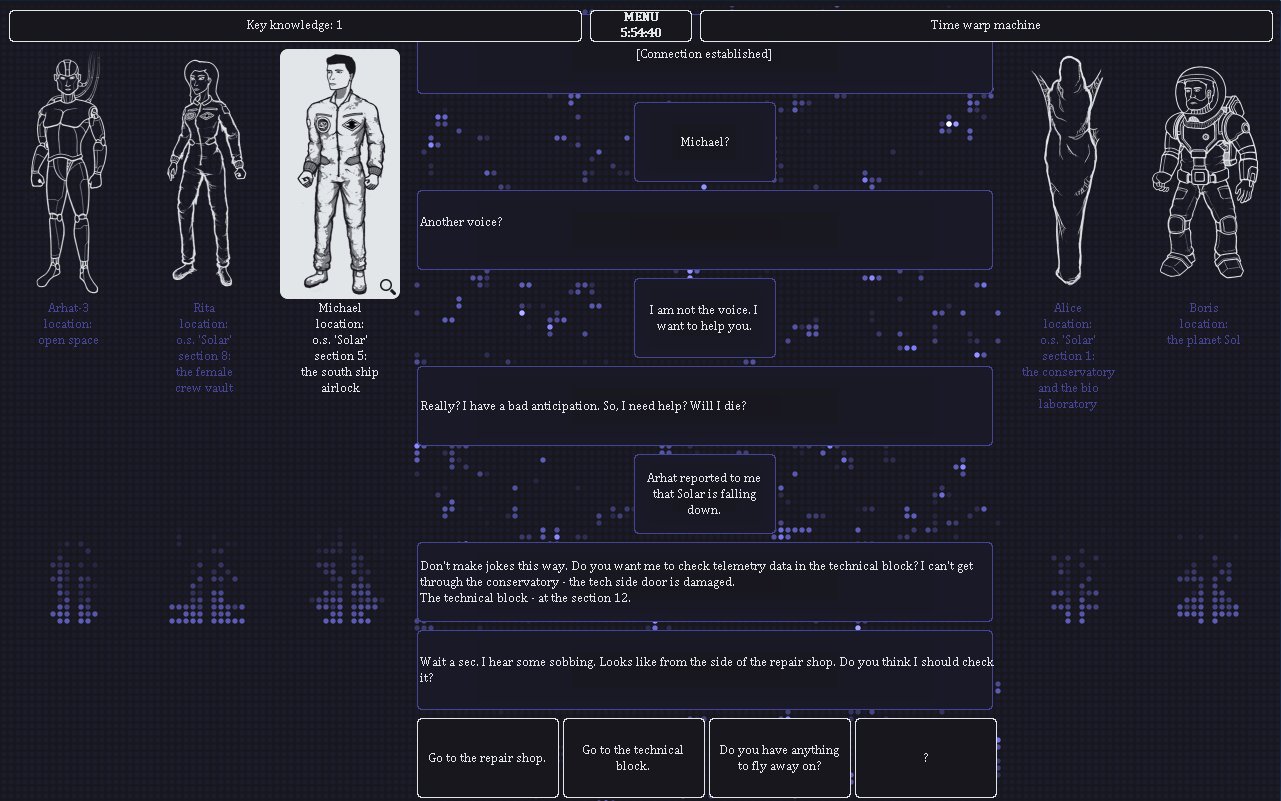 Key knowledge: 1

MENU
5:54:40

Time warp machine

Arhat-3
location:
open space

Rita
location:
o.s. 'Solar'
section 8:
the female
crew vault

Michael
location:
o.s. 'Solar'
section 5:
the south ship
airlock

[Connection established]

Michael?

Another voice?

I am not the voice. I want to help you.

Really? I have a bad anticipation. So, I need help? Will I die?

Arhat reported to me that Solar is falling down.

Don't make jokes this way. Do you want me to check telemetry data in the technical block? I can't get through the conservatory - the tech side door is damaged.
The technical block - at the section 12.

Wait a sec. I hear some sobbing. Looks like from the side of the repair shop. Do you think I should check it?

Go to the repair shop.

Go to the technical block.

Do you have anything to fly away on?

?

Alice
location:
o.s. 'Solar'
section 1:
the conservatory
and the bio
laboratory

Boris
location:
the planet Sol