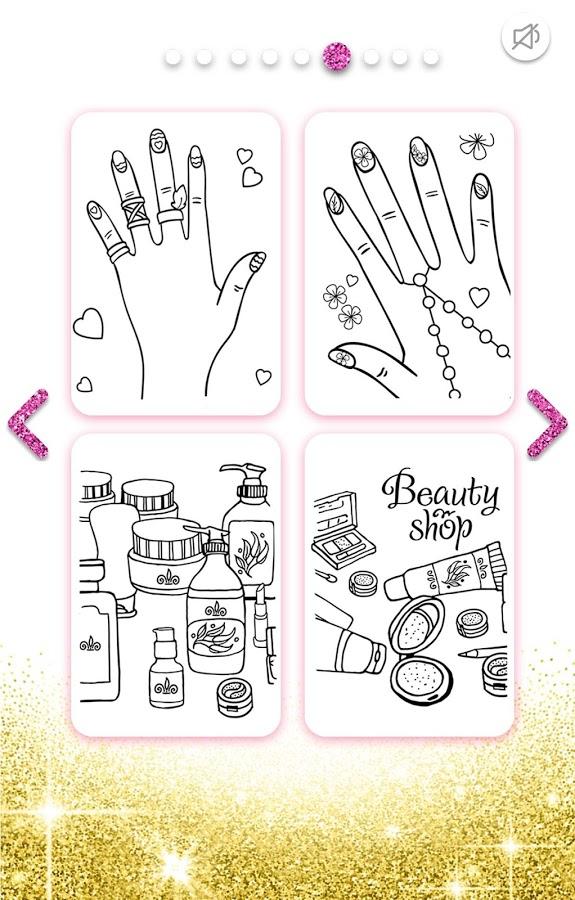 Beauty shop