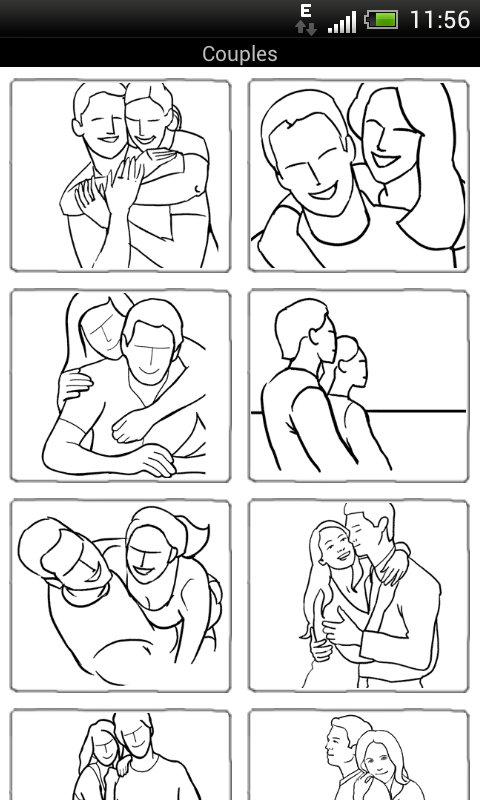 E 11:56
Couples