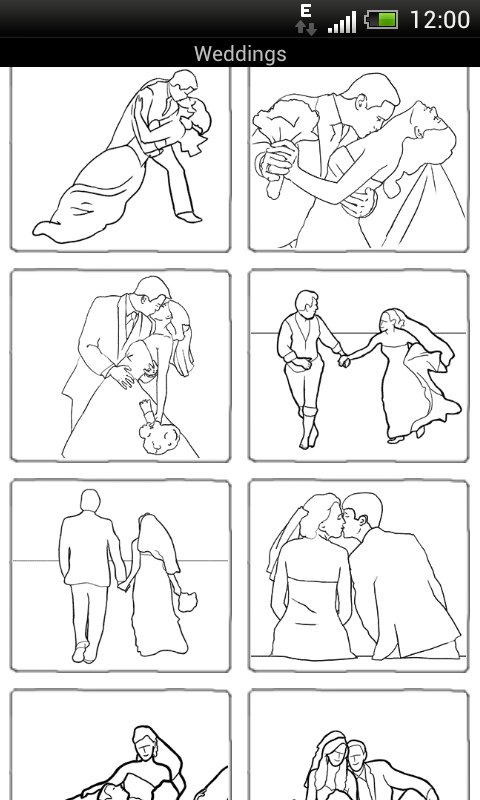 E
12:00
Weddings